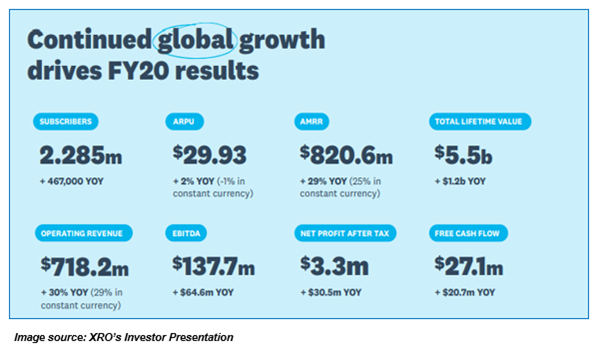 Continued global growth drives FY20 results

SUBSCRIBERS

2.285m

+ 467,000 YOY

ARPU

$29.93

+ 2% YOY (-1% in constant currency)

AMRR

$820.6m

+ 29% YOY (25% in constant currency)

TOTAL LIFETIME VALUE

$5.5b

+ $1.2b YOY

OPERATING REVENUE

$718.2m

+ 30% YOY (29% in constant currency)

EBITDA

$137.7m

+ $64.6m YOY

NET PROFIT AFTER TAX

$3.3m

+ $30.5m YOY

FREE CASH FLOW

$27.1m

+ $20.7m YOY

Image source: XRO's Investor Presentation