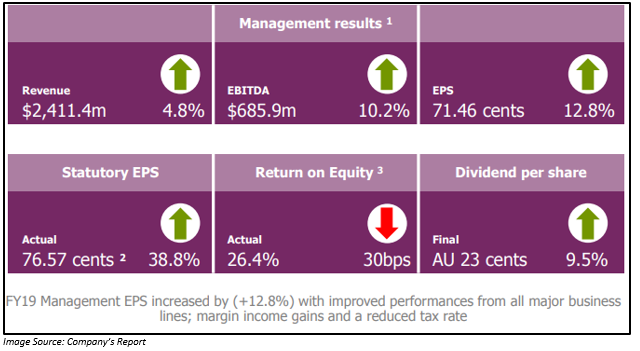 Management results $^{1}$

Revenue
$2,411.4m 4.8%

EBITDA
$685.9m 10.2%

EPS
71.46 cents 12.8%

Statutory EPS

Actual
76.57 cents $^{2}$ 38.8%

Return on Equity $^{3}$

Actual
26.4% 30bps

Dividend per share

Final
AU 23 cents 9.5%

FY19 Management EPS increased by (+12.8%) with improved performances from all major business lines; margin income gains and a reduced tax rate

Image Source: Company's Report