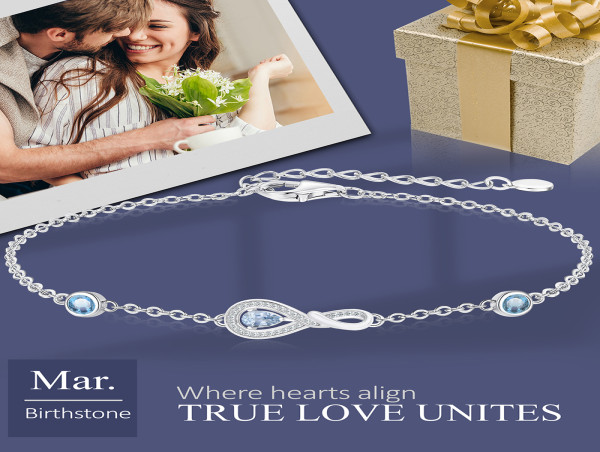 Mar.
Birthstone

Where hearts align
TRUE LOVE UNITES