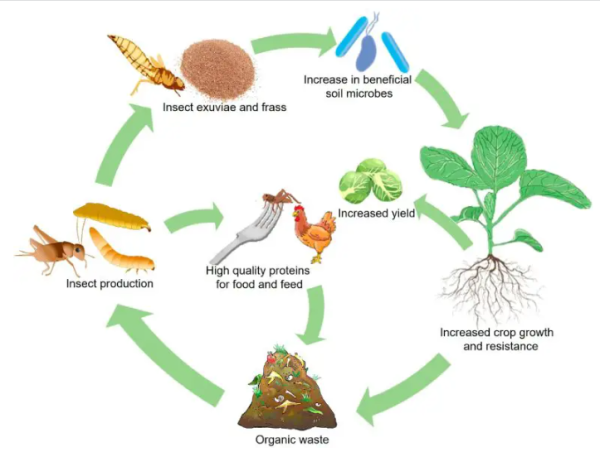 Insect exuviae and frass

Increase in beneficial soil microbes

Increased yield

Insect production

High quality proteins for food and feed

Increased crop growth and resistance

Organic waste